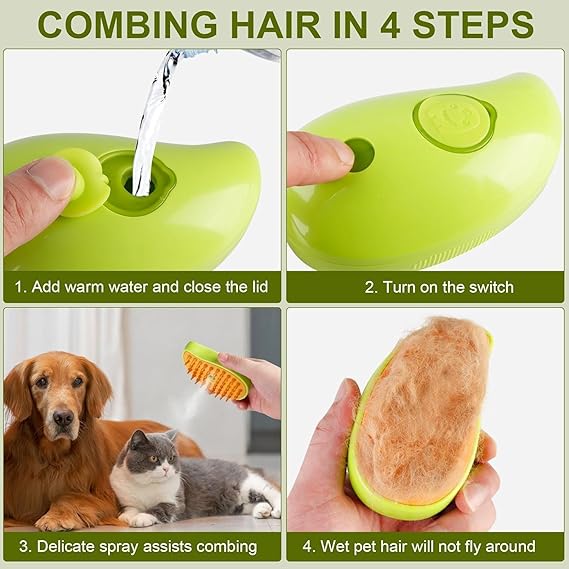 COMBING HAIR IN 4 STEPS

1. Add warm water and close the lid

2. Turn on the switch

3. Delicate spray assists combing

4. Wet pet hair will not fly around